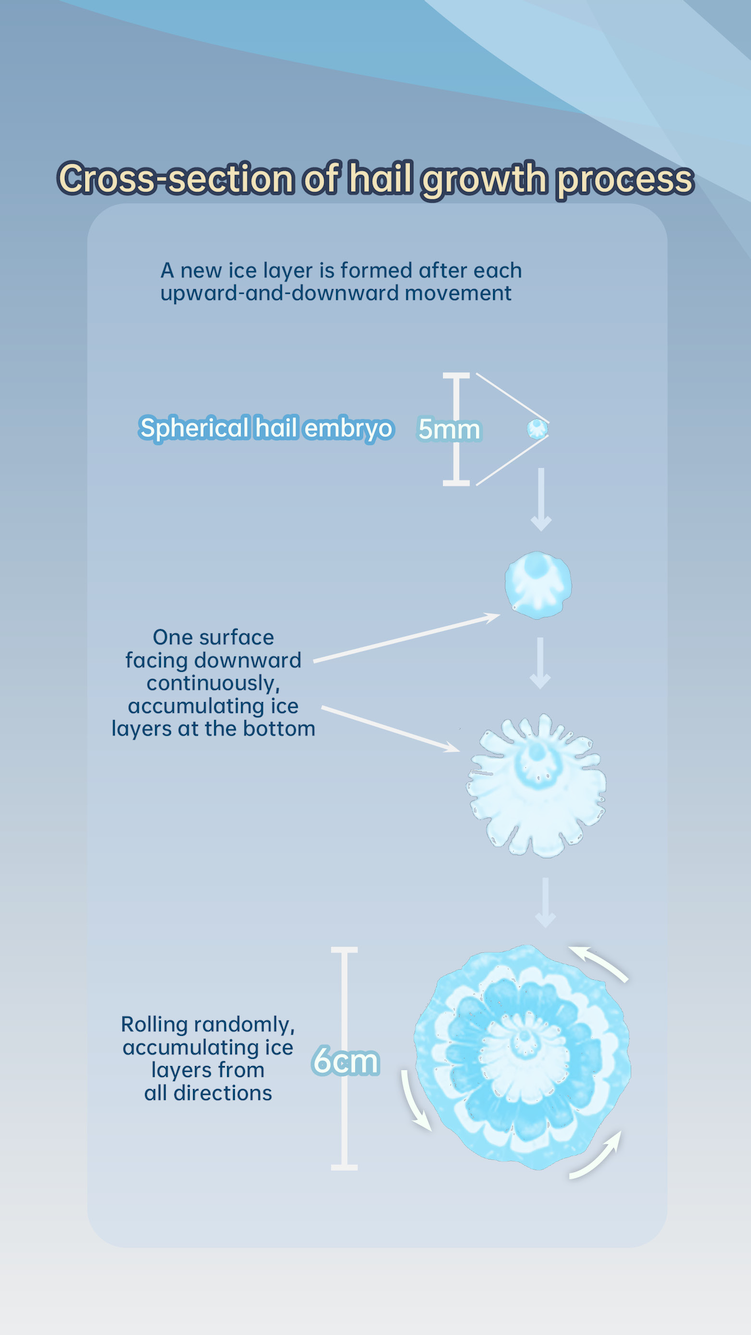 Cross-section of hail growth process

A new ice layer is formed after each upward-and-downward movement

Spherical hail embryo

5mm

One surface facing downward continuously, accumulating ice layers at the bottom

Rolling randomly, accumulating ice layers from all directions

6cm